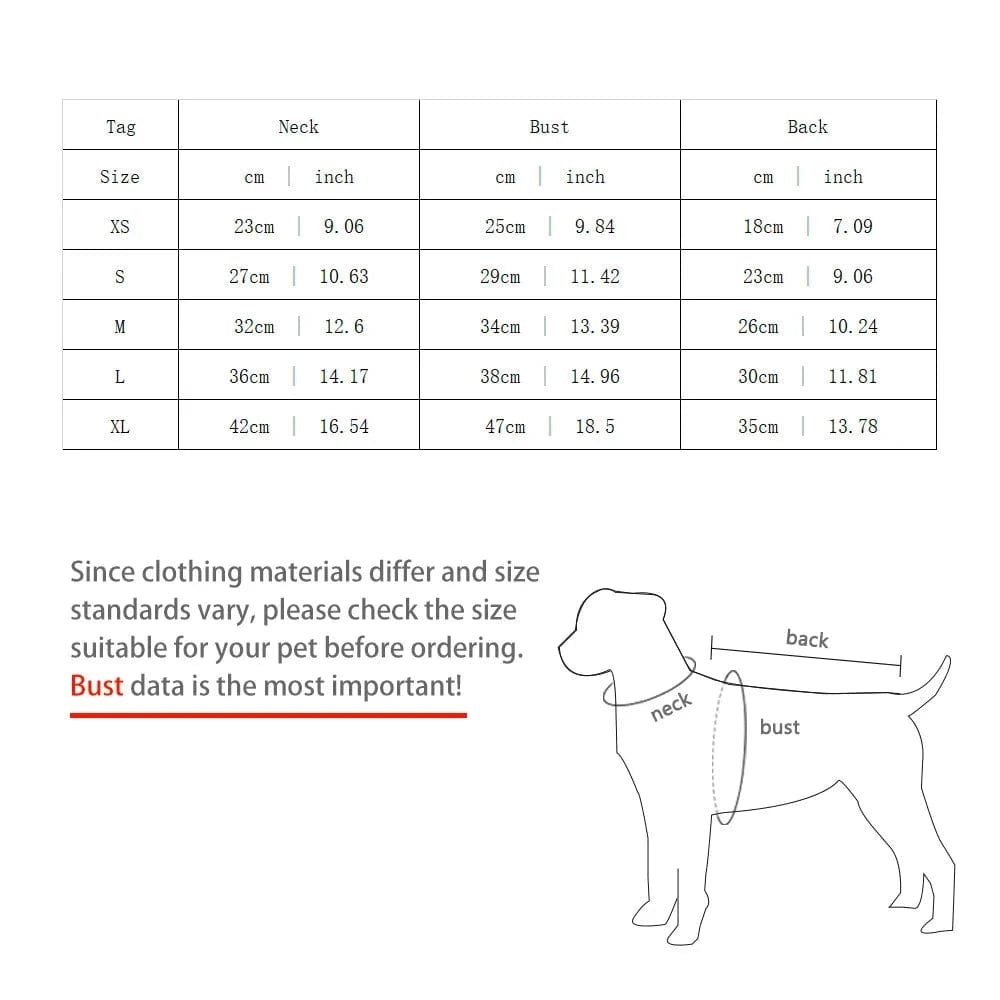 | Tag | Neck | Bust | Back |
|---|---|---|---|
| Size | cm \| inch | cm \| inch | cm \| inch |
| XS | 23cm \| 9.06 | 25cm \| 9.84 | 18cm \| 7.09 |
| S | 27cm \| 10.63 | 29cm \| 11.42 | 23cm \| 9.06 |
| M | 32cm \| 12.6 | 34cm \| 13.39 | 26cm \| 10.24 |
| L | 36cm \| 14.17 | 38cm \| 14.96 | 30cm \| 11.81 |
| XL | 42cm \| 16.54 | 47cm \| 18.5 | 35cm \| 13.78 |

Since clothing materials differ and size standards vary, please check the size suitable for your pet before ordering. Bust data is the most important!

back
neck
bust